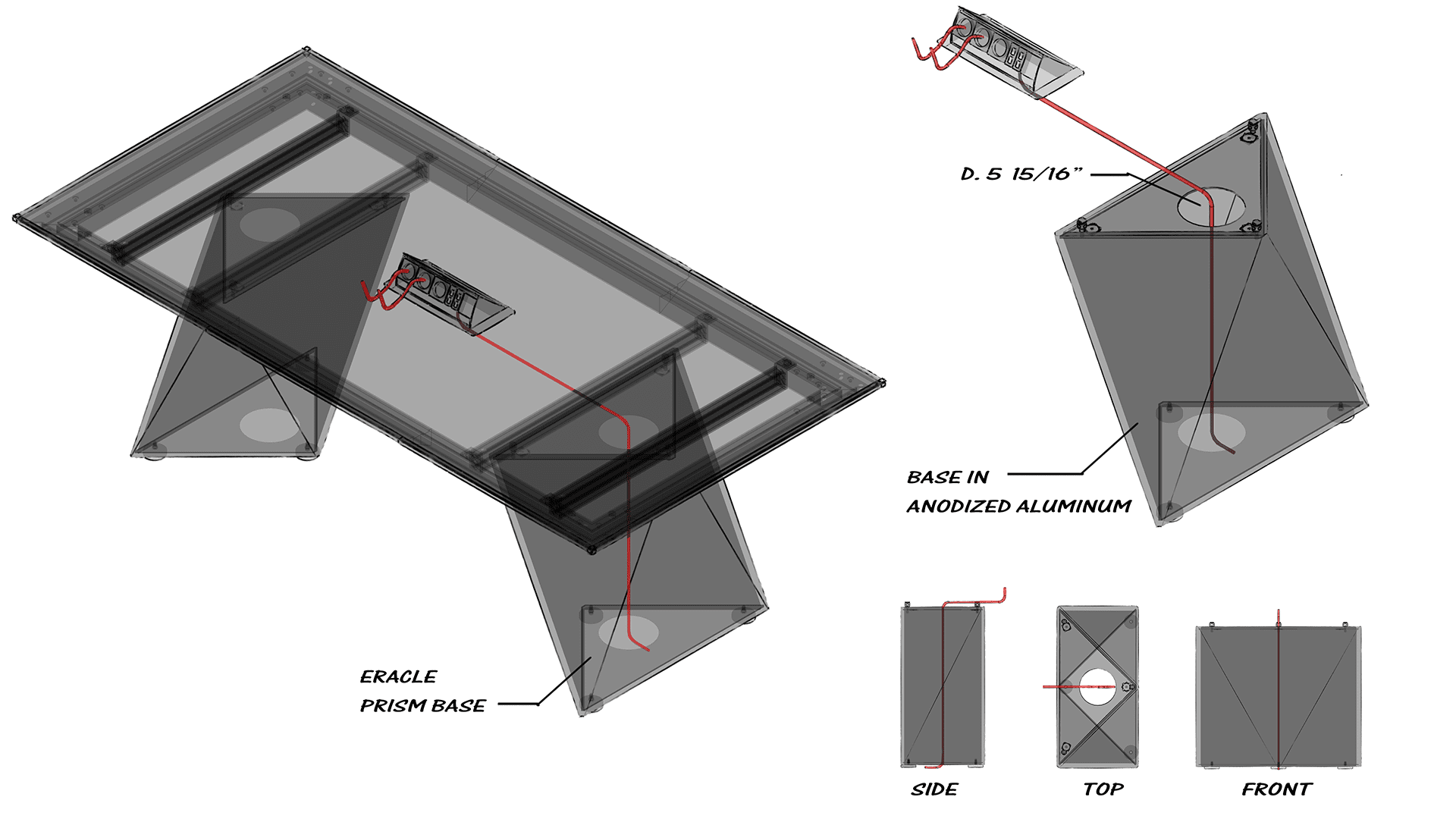 D. 5 15/16"

BASE IN
ANODIZED ALUMINUM

ERACLE
PRISM BASE

SIDE

TOP

FRONT