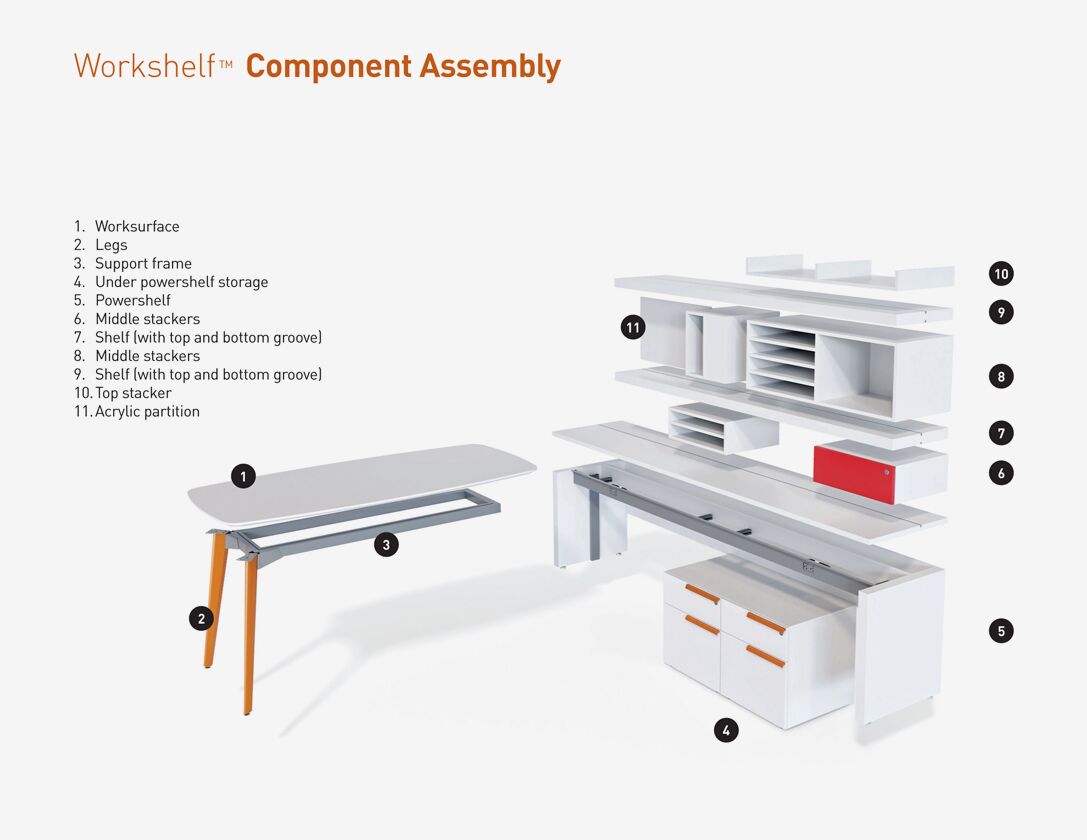 Workshelf™ Component Assembly

1. Worksurface
2. Legs
3. Support frame
4. Under powershelf storage
5. Powershelf
6. Middle stackers
7. Shelf (with top and bottom groove)
8. Middle stackers
9. Shelf (with top and bottom groove)
10. Top stacker
11. Acrylic partition

10
9
11
8
7
6
1
3
2
5
4